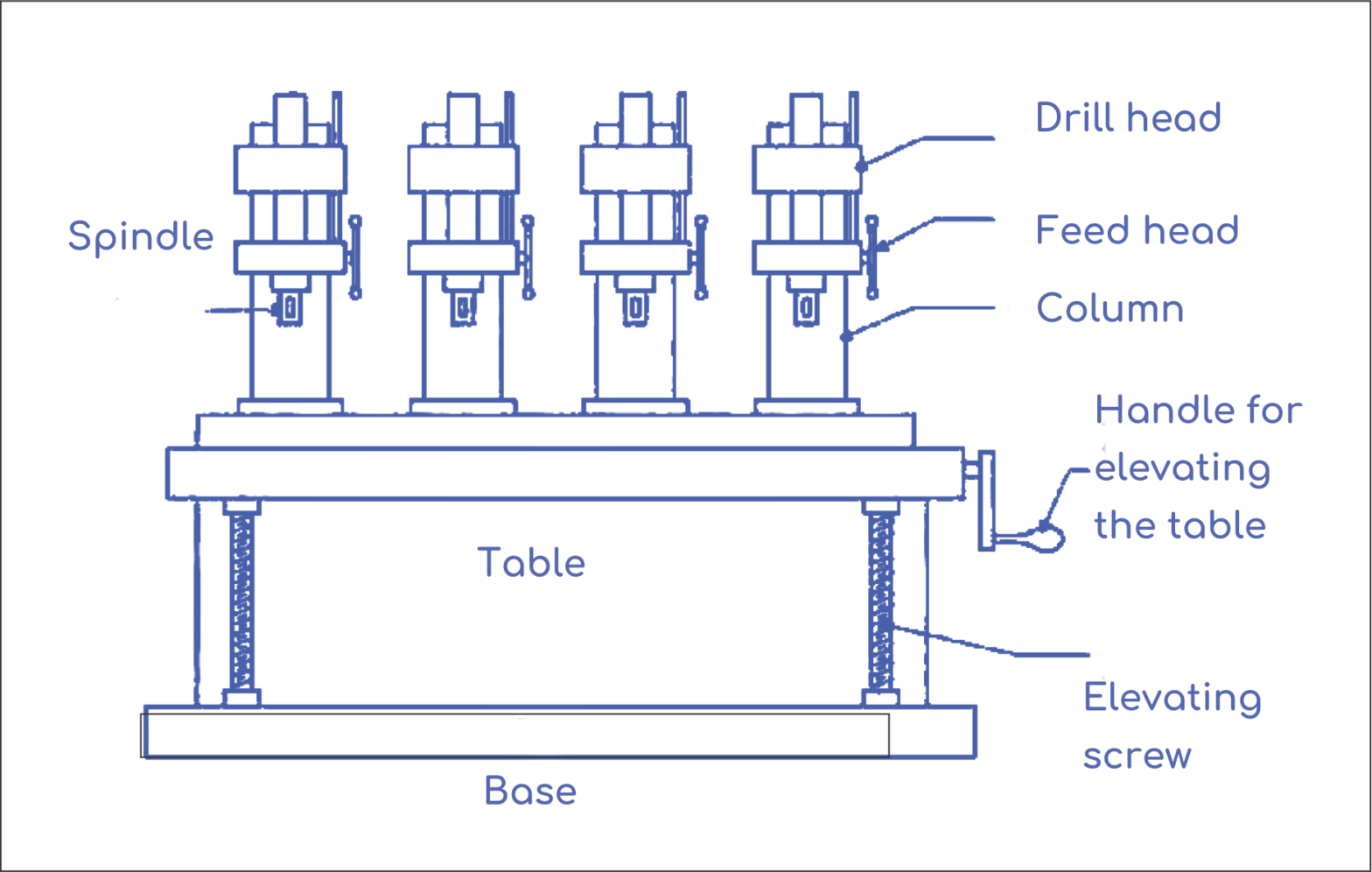 Drill head

Spindle

Feed head

Column

Handle for elevating the table

Table

Elevating screw

Base